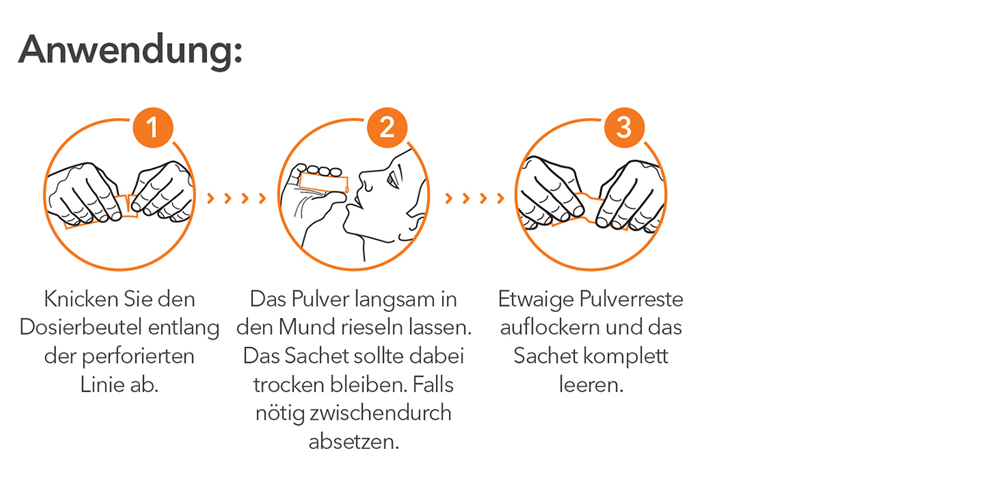 Anwendung:

1

Knicken Sie den Dosierbeutel entlang der perforierten Linie ab.

2

Das Pulver langsam in den Mund rieseln lassen. Das Sachet sollte dabei trocken bleiben. Falls nötig zwischendurch absetzen.

3

Etwaige Pulverreste auflockern und das Sachet komplett leeren.