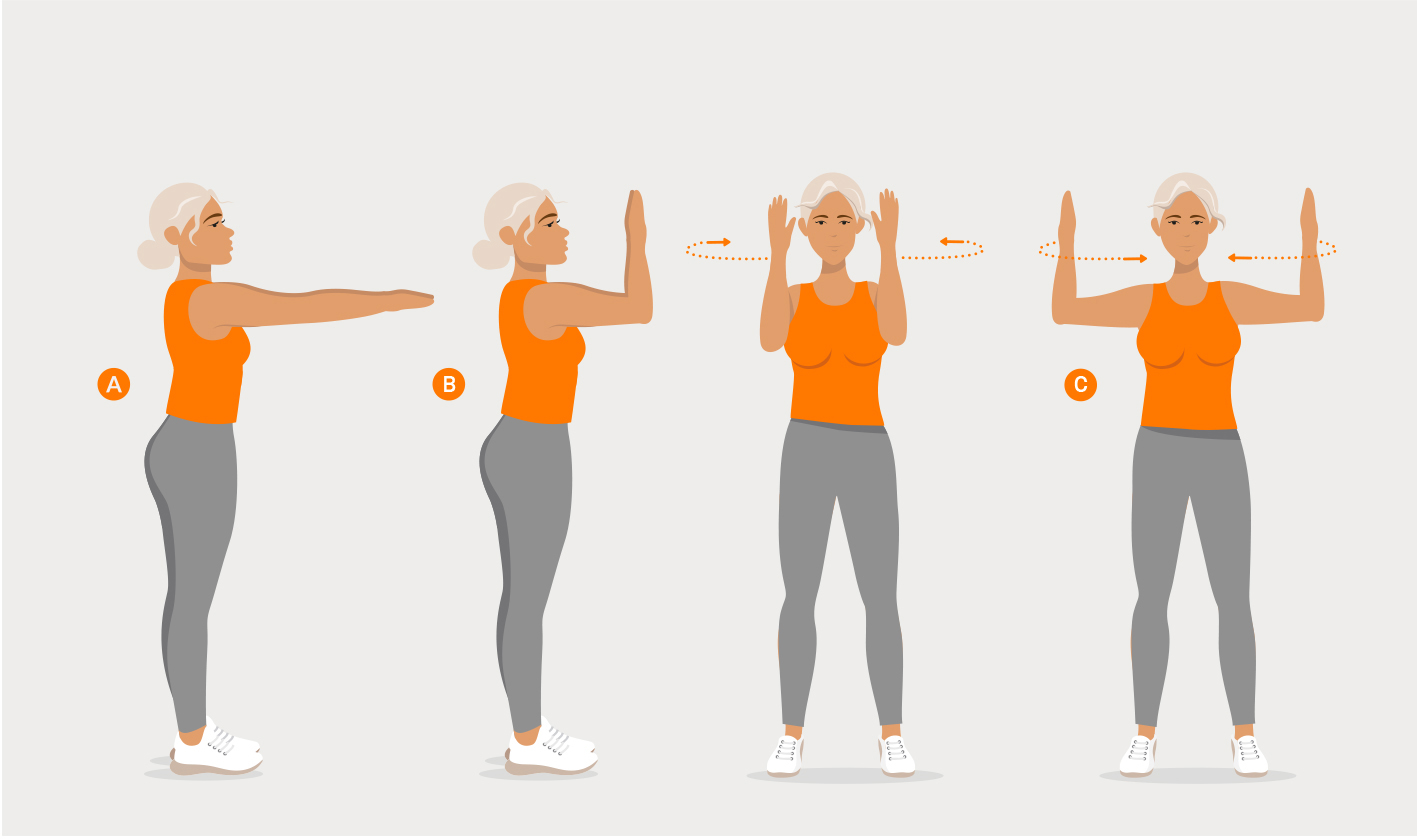 A

B

C